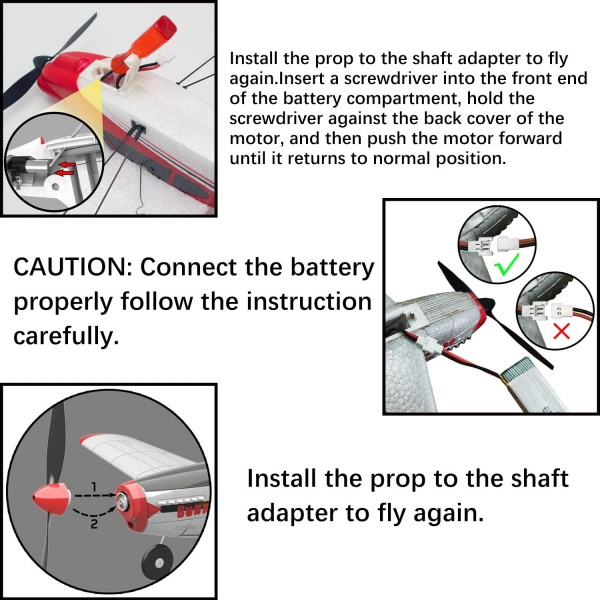 Install the prop to the shaft adapter to fly again.Insert a screwdriver into the front end of the battery compartment, hold the screwdriver against the back cover of the motor, and then push the motor forward until it returns to normal position.

CAUTION: Connect the battery properly follow the instruction carefully.

1

2

Install the prop to the shaft adapter to fly again.