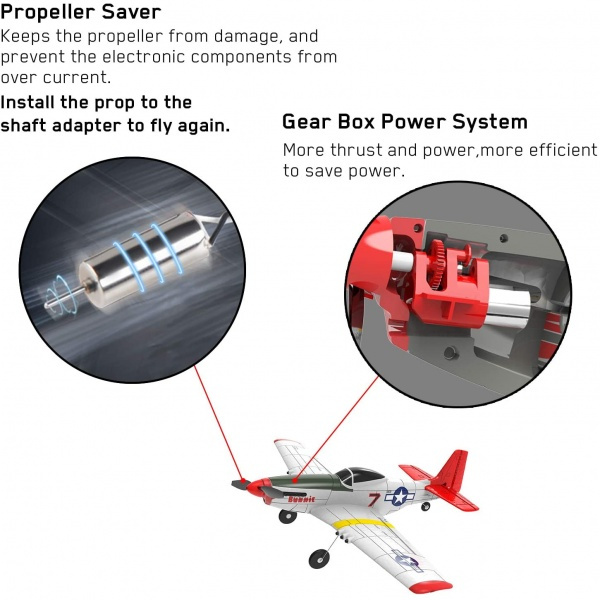 Propeller Saver
Keeps the propeller from damage, and prevent the electronic components from over current.

Install the prop to the shaft adapter to fly again.

Gear Box Power System
More thrust and power,more efficient to save power.

Bunnie
7