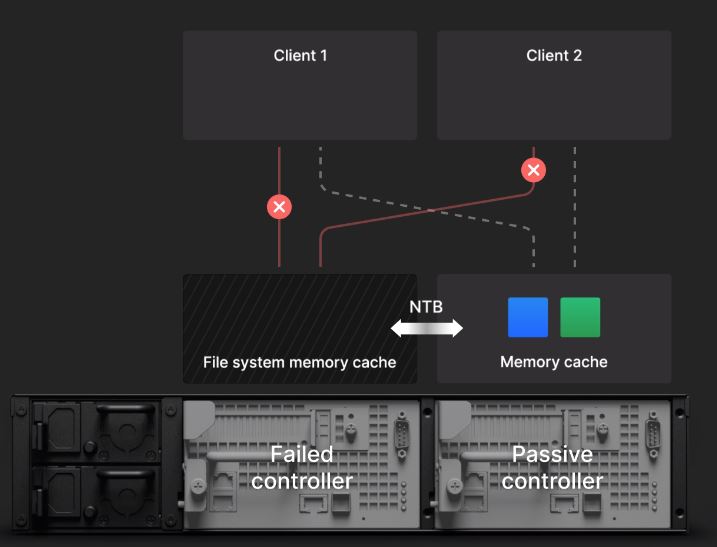 Client 1

Client 2

NTB

File system memory cache

Memory cache

Failed controller

Passive controller