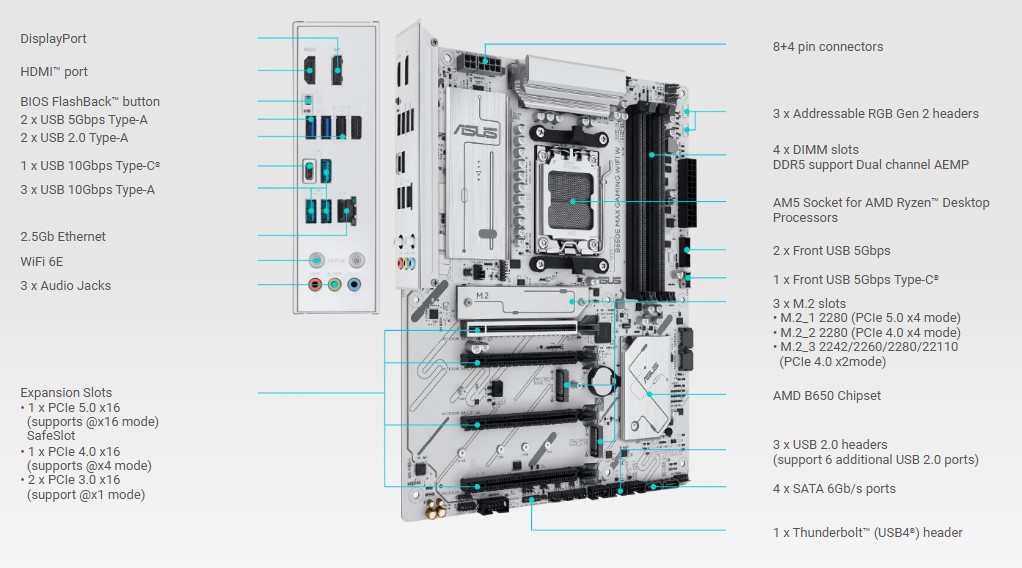 DisplayPort

HDMI™ port

BIOS FlashBack™ button

2 x USB 5Gbps Type-A

2 x USB 2.0 Type-A

1 x USB 10Gbps Type-C®

3 x USB 10Gbps Type-A

2.5Gb Ethernet

WiFi 6E

3 x Audio Jacks

Expansion Slots
• 1 x PCIe 5.0 x16 (supports @x16 mode) SafeSlot
• 1 x PCIe 4.0 x16 (supports @x4 mode)
• 2 x PCIe 3.0 x16 (support @x1 mode)

ASUS

B650E MAX GAMING WIFI W

M.2

8+4 pin connectors

3 x Addressable RGB Gen 2 headers

4 x DIMM slots
DDR5 support Dual channel AEMP

AM5 Socket for AMD Ryzen™ Desktop Processors

2 x Front USB 5Gbps

1 x Front USB 5Gbps Type-C®

3 x M.2 slots
• M.2_1 2280 (PCIe 5.0 x4 mode)
• M.2_2 2280 (PCIe 4.0 x4 mode)
• M.2_3 2242/2260/2280/22110 (PCIe 4.0 x2mode)

AMD B650 Chipset

3 x USB 2.0 headers
(support 6 additional USB 2.0 ports)

4 x SATA 6Gb/s ports

1 x Thunderbolt™ (USB4®) header