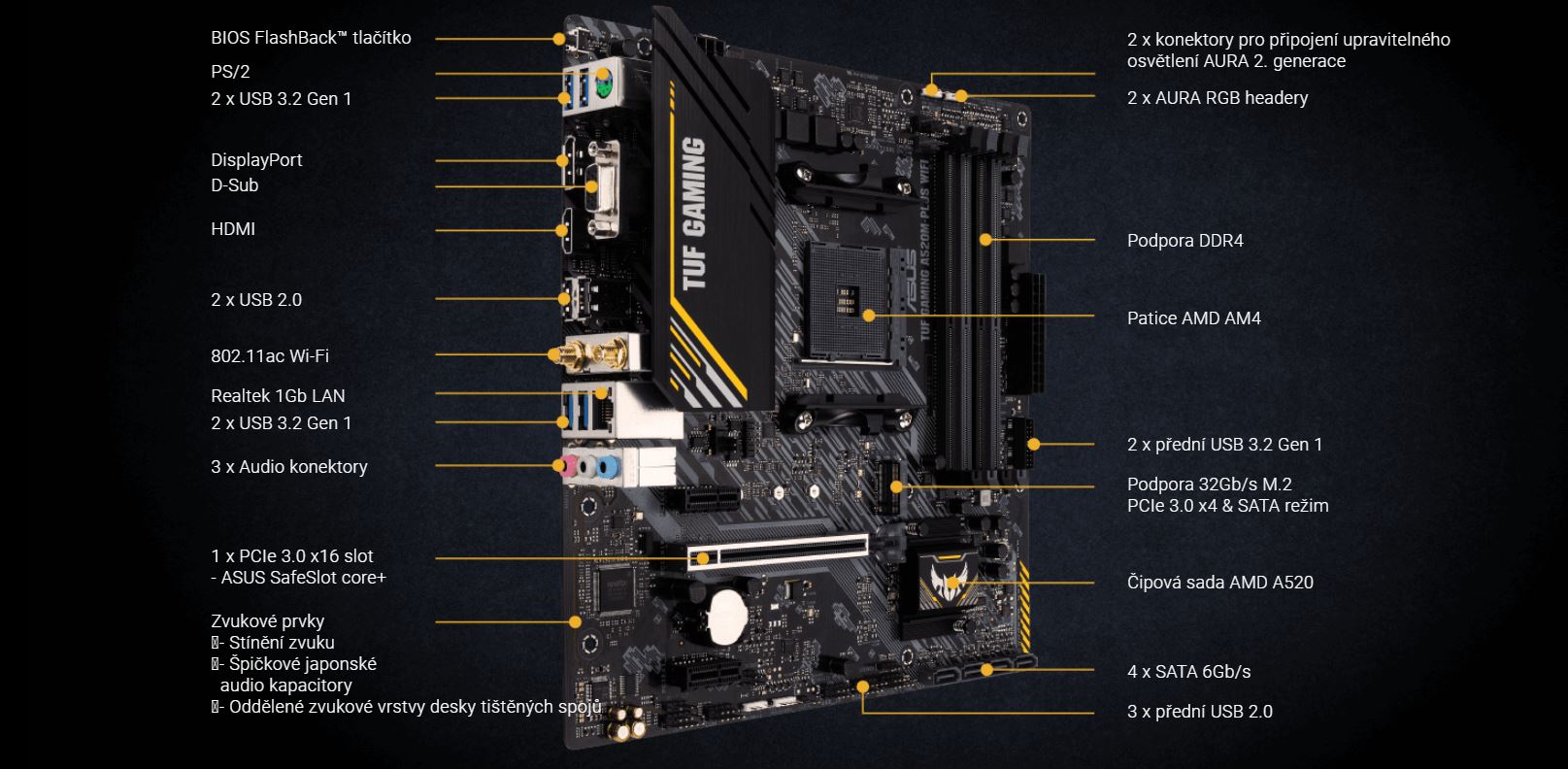 BIOS FlashBack™ tlačítko
PS/2
2 x USB 3.2 Gen 1

DisplayPort
D-Sub

HDMI

2 x USB 2.0

802.11ac Wi-Fi

Realtek 1Gb LAN
2 x USB 3.2 Gen 1

3 x Audio konektory

1 x PCIe 3.0 x16 slot
- ASUS SafeSlot core+

Zvukové prvky
- Stínění zvuku
- Špičkové japonské audio kapacitory
- Oddělené zvukové vrstvy desky tištěných spojů

TUF GAMING
TUF GAMING A520M-PLUS WIFI

2 x konektory pro připojení upravitelného osvětlení AURA 2. generace
2 x AURA RGB headery

Podpora DDR4

Patice AMD AM4

2 x přední USB 3.2 Gen 1

Podpora 32Gb/s M.2
PCIe 3.0 x4 & SATA režim

Čipová sada AMD A520

4 x SATA 6Gb/s

3 x přední USB 2.0