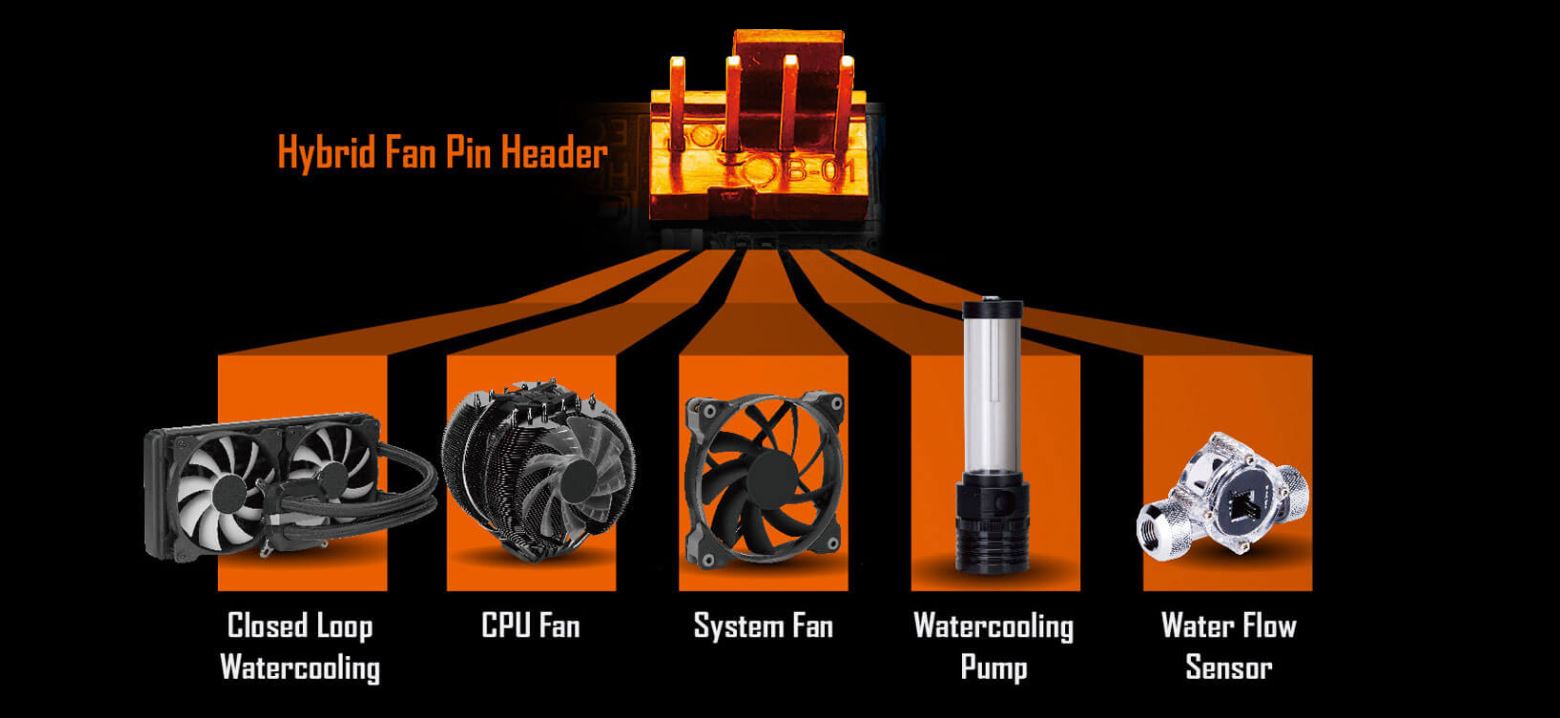 Hybrid Fan Pin Header

B-01

Closed Loop Watercooling

CPU Fan

System Fan

Watercooling Pump

Water Flow Sensor