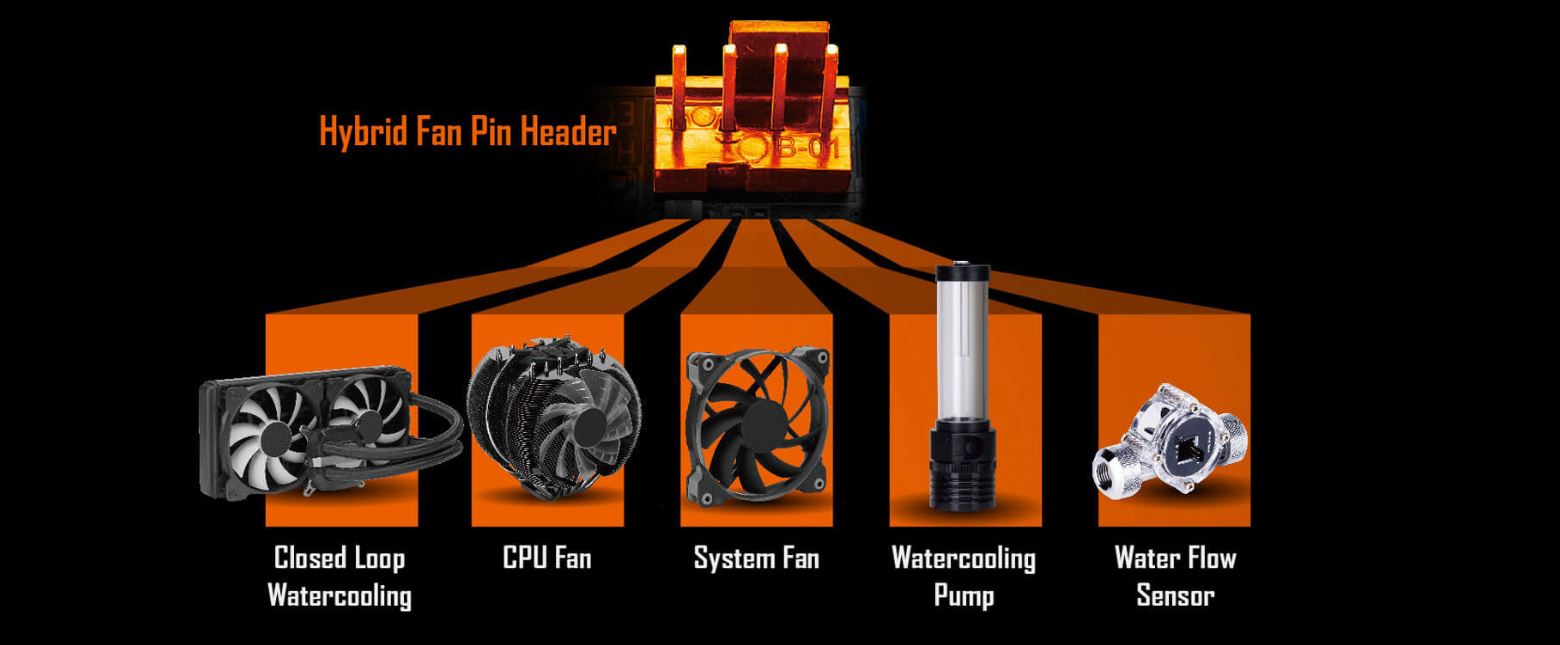 Hybrid Fan Pin Header

B-01

Closed Loop Watercooling

CPU Fan

System Fan

Watercooling Pump

Water Flow Sensor