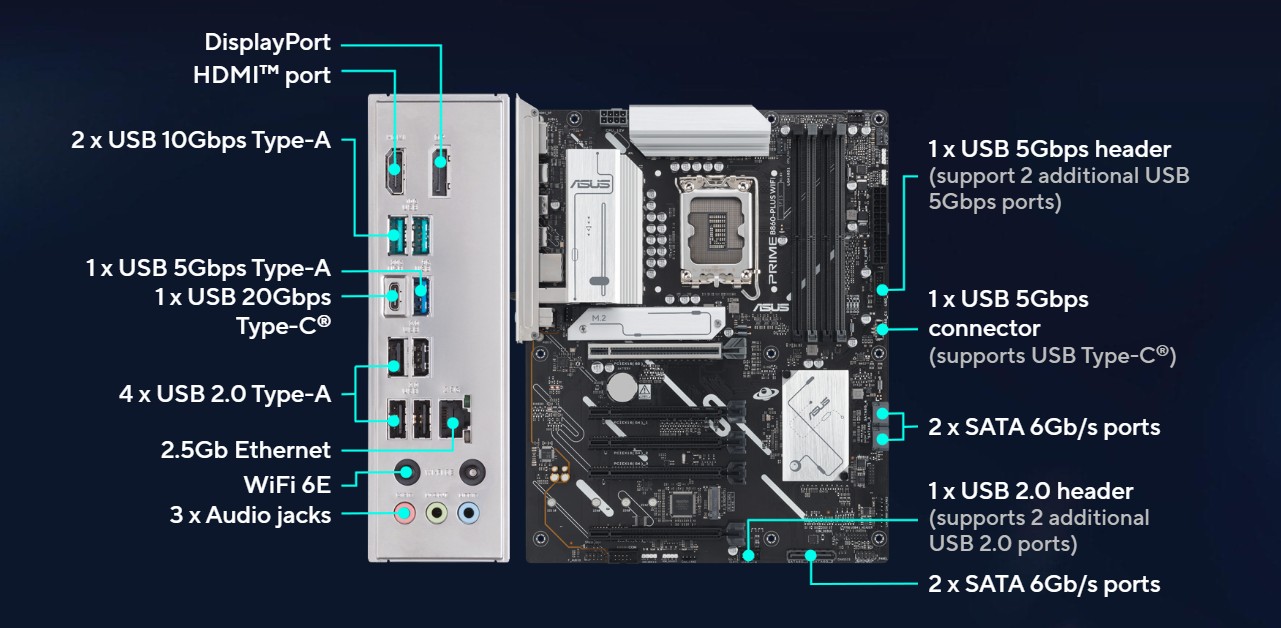 DisplayPort
HDMI™ port
2 x USB 10Gbps Type-A
1 x USB 5Gbps Type-A
1 x USB 20Gbps Type-C®
4 x USB 2.0 Type-A
2.5Gb Ethernet
WiFi 6E
3 x Audio jacks

ASUS
PRIME B860-PLUS WIFI
ASUS
M.2
ASUS

1 x USB 5Gbps header
(support 2 additional USB 5Gbps ports)

1 x USB 5Gbps connector
(supports USB Type-C®)

2 x SATA 6Gb/s ports

1 x USB 2.0 header
(supports 2 additional USB 2.0 ports)

2 x SATA 6Gb/s ports