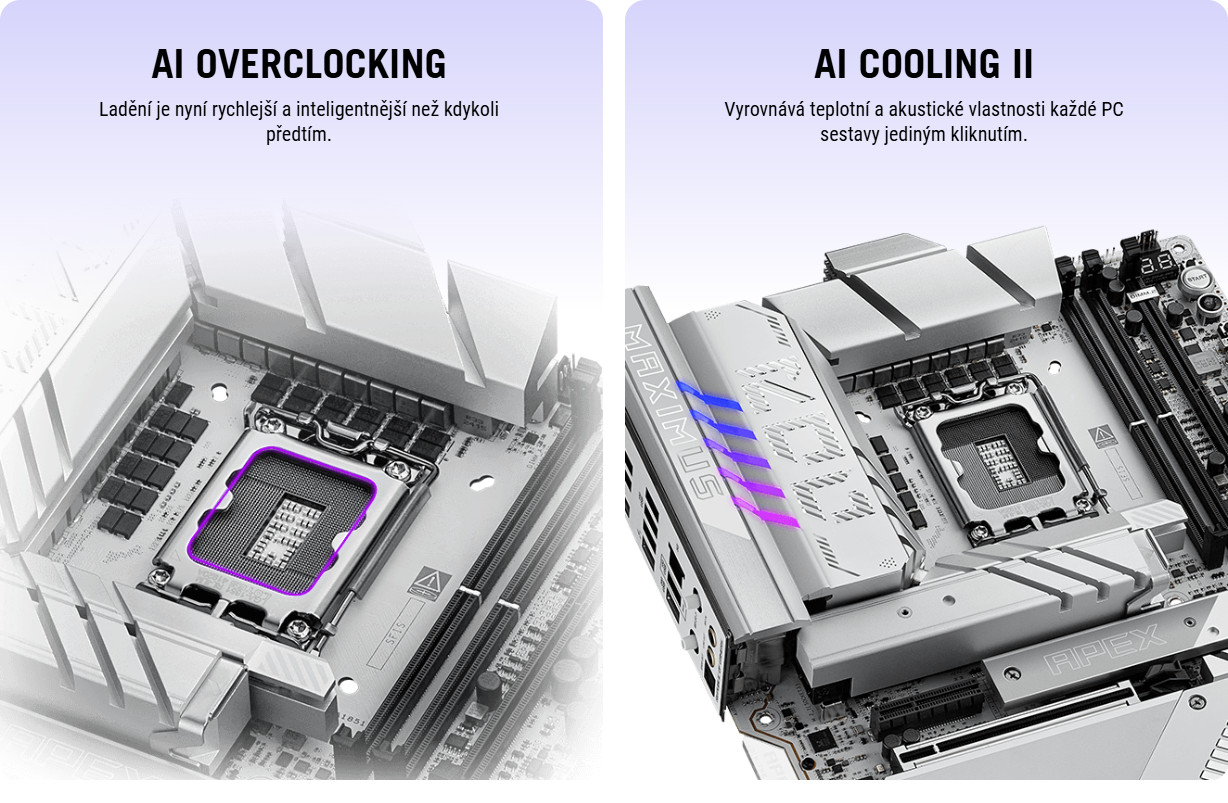 AI OVERCLOCKING

Ladění je nyní rychlejší a inteligentnější než kdykoli předtím.

AI COOLING II

Vyrovnává teplotní a akustické vlastnosti každé PC sestavy jediným kliknutím.

MAXIMUS

APEX