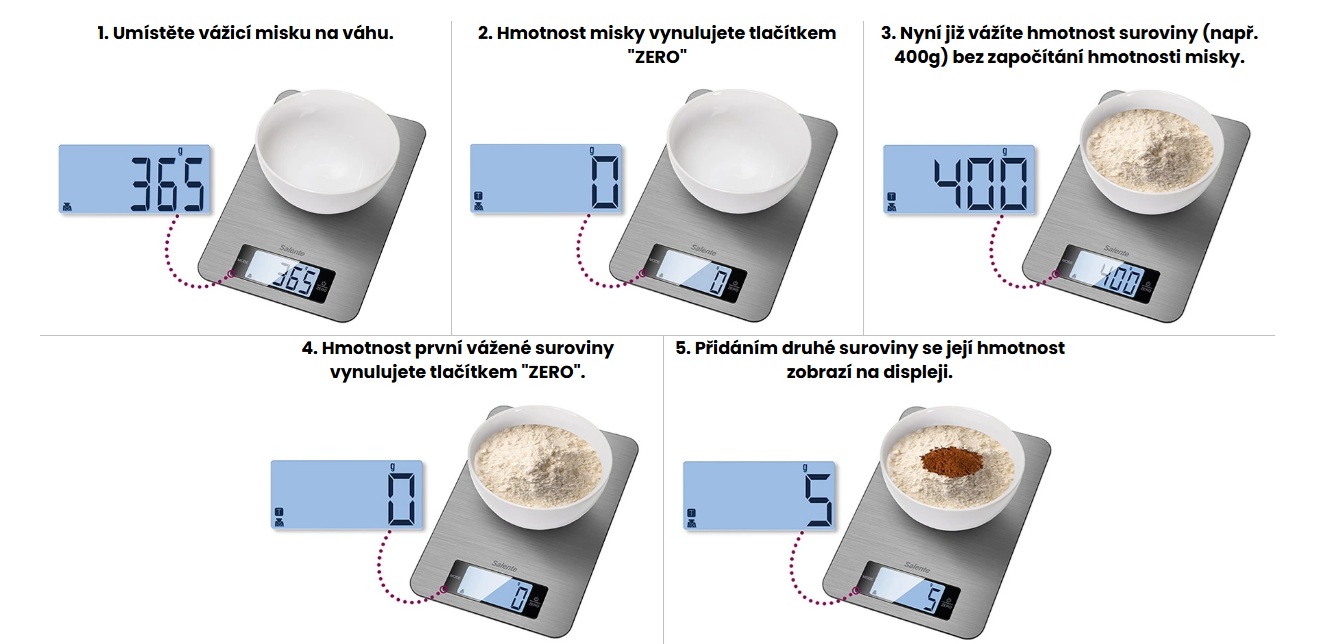 1. Umístěte vážicí misku na váhu.

365 g

Salente

365

2. Hmotnost misky vynulujete tlačítkem "ZERO"

0 g

Salente

0

3. Nyní již vážíte hmotnost suroviny (např. 400g) bez započítání hmotnosti misky.

400 g

Salente

400

4. Hmotnost první vážené suroviny vynulujete tlačítkem "ZERO".

0 g

Salente

0

5. Přidáním druhé suroviny se její hmotnost zobrazí na displeji.

5 g

Salente

5