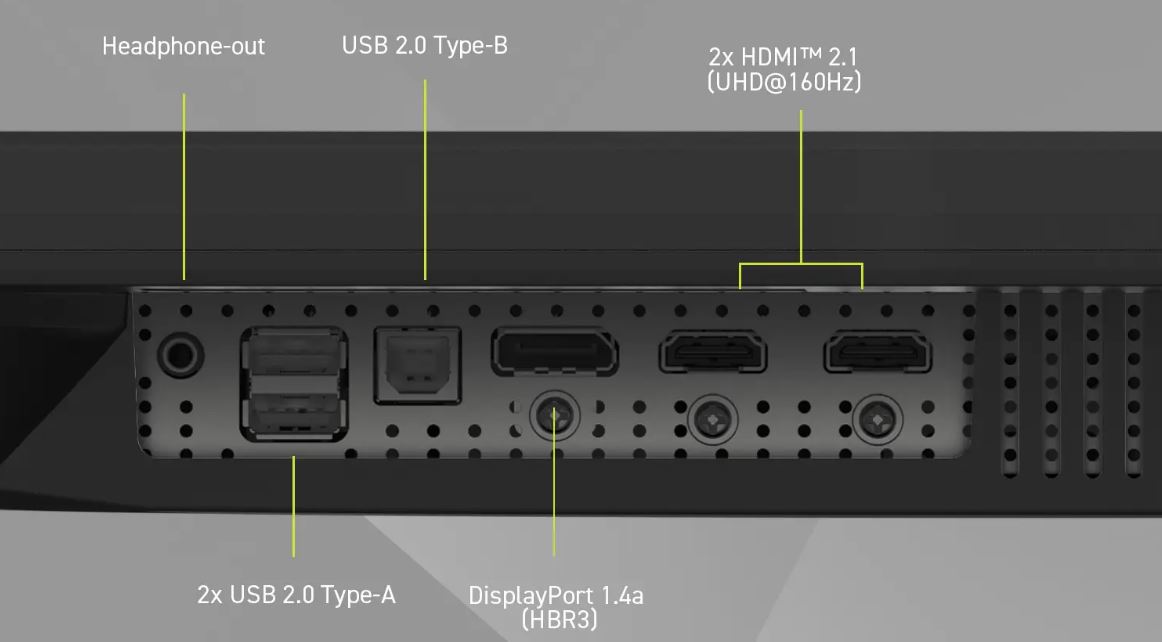 Headphone-out

USB 2.0 Type-B

2x HDMI™ 2.1
(UHD@160Hz)

2x USB 2.0 Type-A

DisplayPort 1.4a
(HBR3)