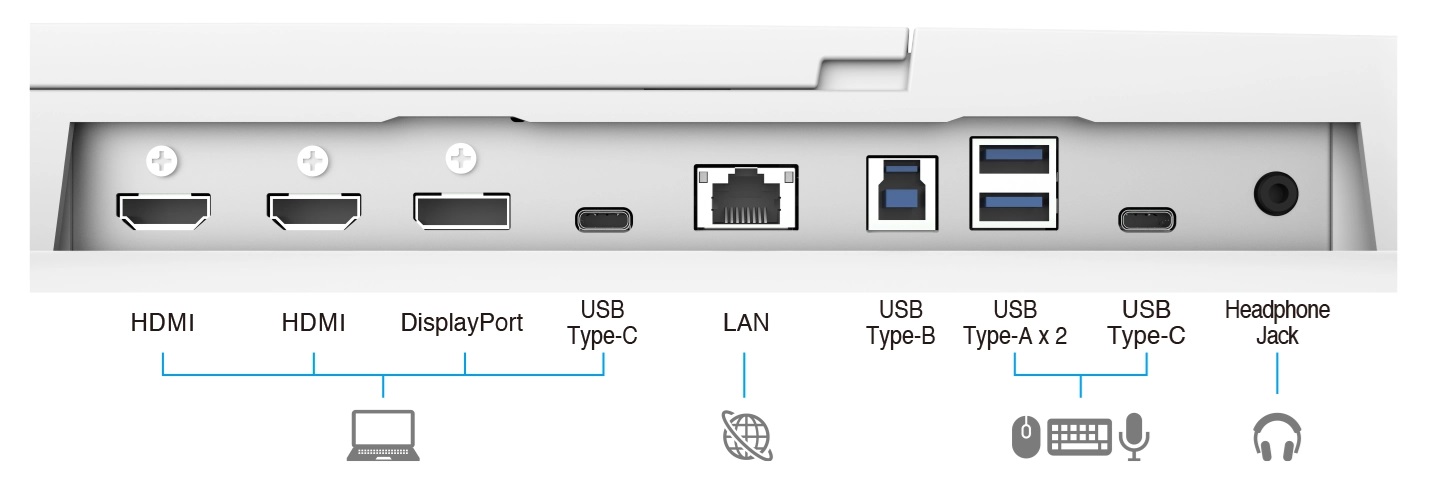 HDMI HDMI DisplayPort USB Type-C LAN USB Type-B USB Type-A x 2 USB Type-C Headphone Jack