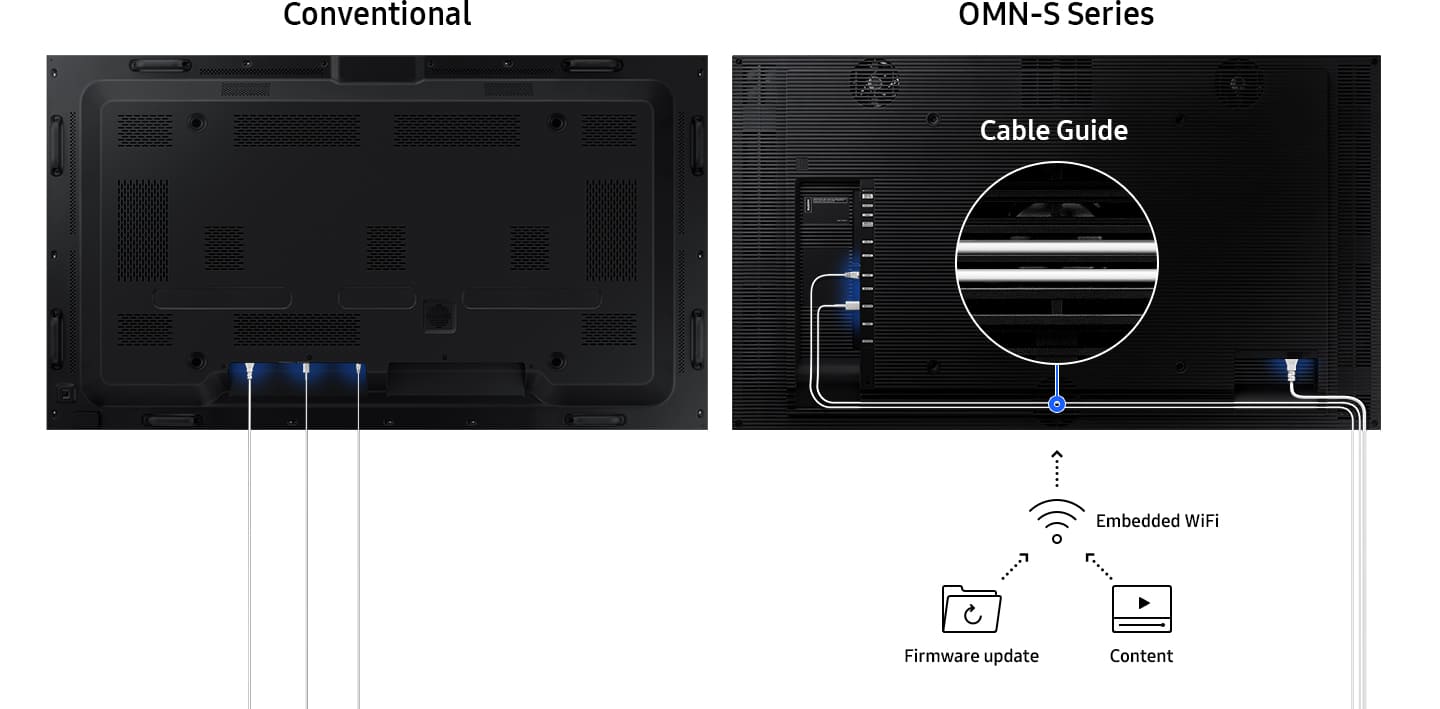 Conventional

OMN-S Series

Cable Guide

Embedded WiFi

Firmware update

Content