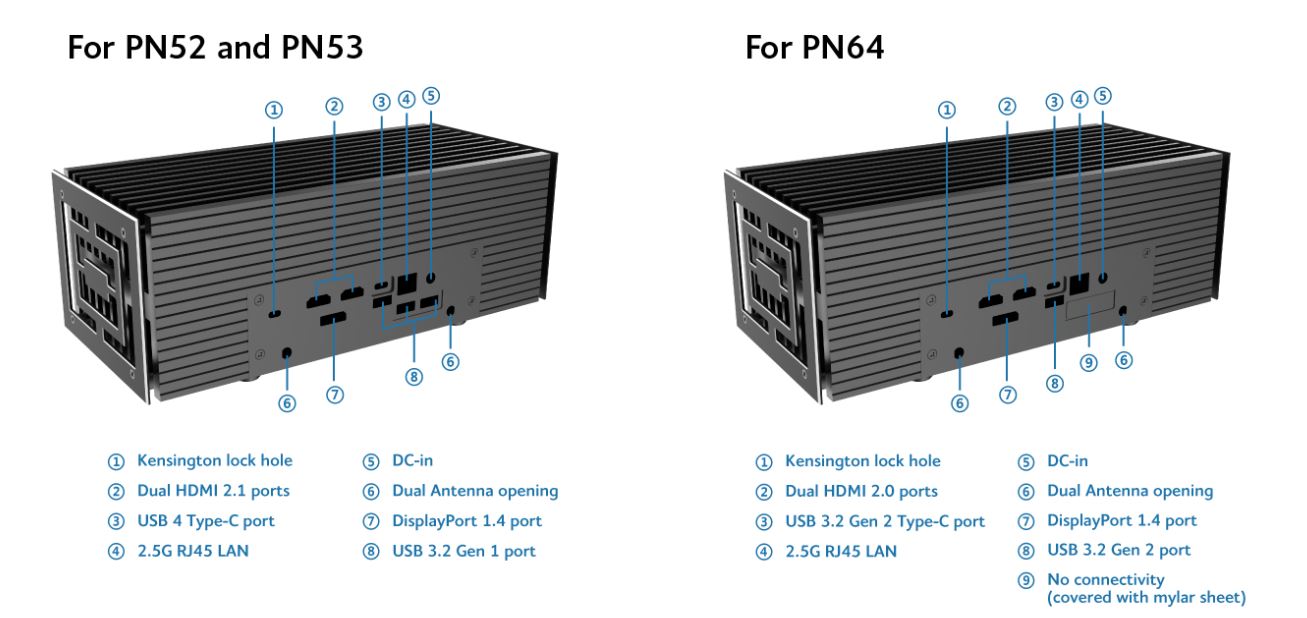 For PN52 and PN53

① ② ③ ④ ⑤

⑥ ⑦ ⑧ ⑥

① Kensington lock hole
② Dual HDMI 2.1 ports
③ USB 4 Type-C port
④ 2.5G RJ45 LAN

⑤ DC-in
⑥ Dual Antenna opening
⑦ DisplayPort 1.4 port
⑧ USB 3.2 Gen 1 port

For PN64

① ② ③ ④ ⑤

⑥ ⑦ ⑧ ⑨ ⑥

① Kensington lock hole
② Dual HDMI 2.0 ports
③ USB 3.2 Gen 2 Type-C port
④ 2.5G RJ45 LAN

⑤ DC-in
⑥ Dual Antenna opening
⑦ DisplayPort 1.4 port
⑧ USB 3.2 Gen 2 port
⑨ No connectivity (covered with mylar sheet)