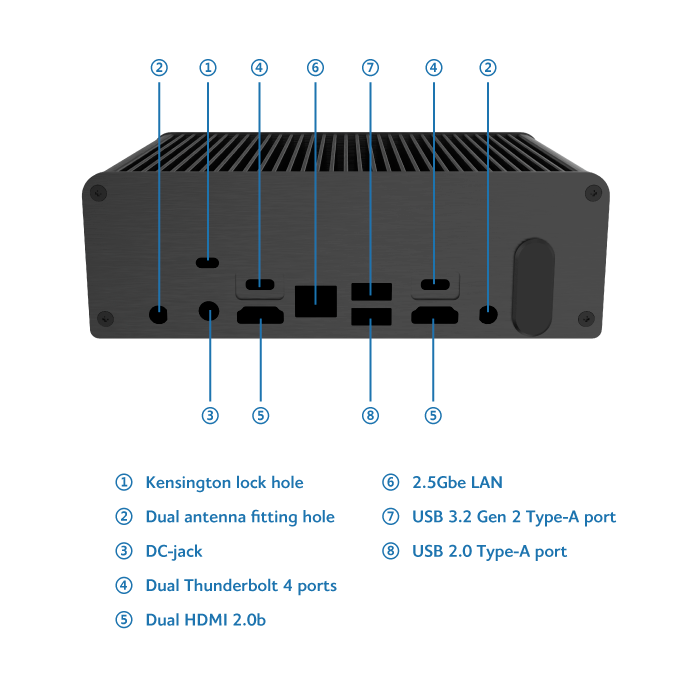 ② ① ④ ⑥ ⑦ ④ ②

③ ⑤ ⑧ ⑤

① Kensington lock hole

② Dual antenna fitting hole

③ DC-jack

④ Dual Thunderbolt 4 ports

⑤ Dual HDMI 2.0b

⑥ 2.5Gbe LAN

⑦ USB 3.2 Gen 2 Type-A port

⑧ USB 2.0 Type-A port