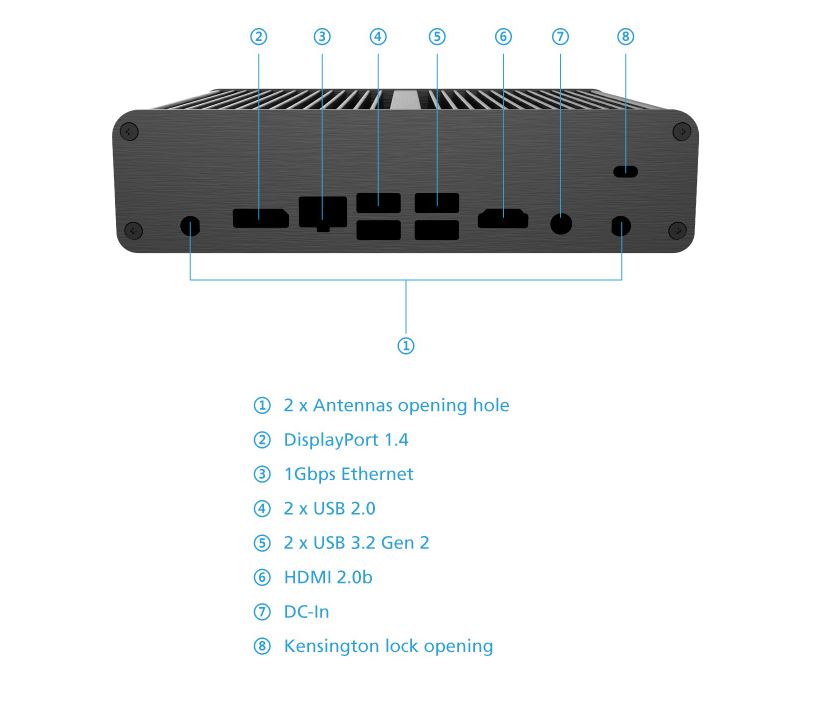 ②
③
④
⑤
⑥
⑦
⑧

①

① 2 x Antennas opening hole
② DisplayPort 1.4
③ 1Gbps Ethernet
④ 2 x USB 2.0
⑤ 2 x USB 3.2 Gen 2
⑥ HDMI 2.0b
⑦ DC-In
⑧ Kensington lock opening