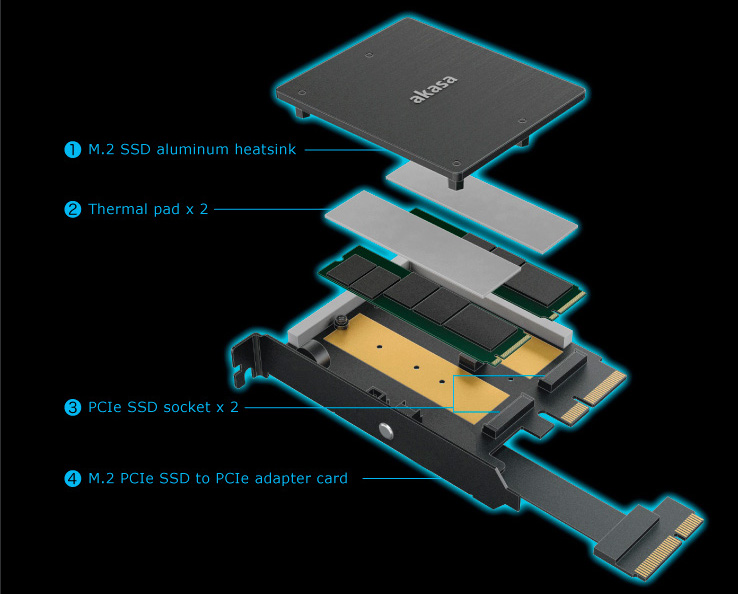 akasa

1 M.2 SSD aluminum heatsink

2 Thermal pad x 2

3 PCIe SSD socket x 2

4 M.2 PCIe SSD to PCIe adapter card