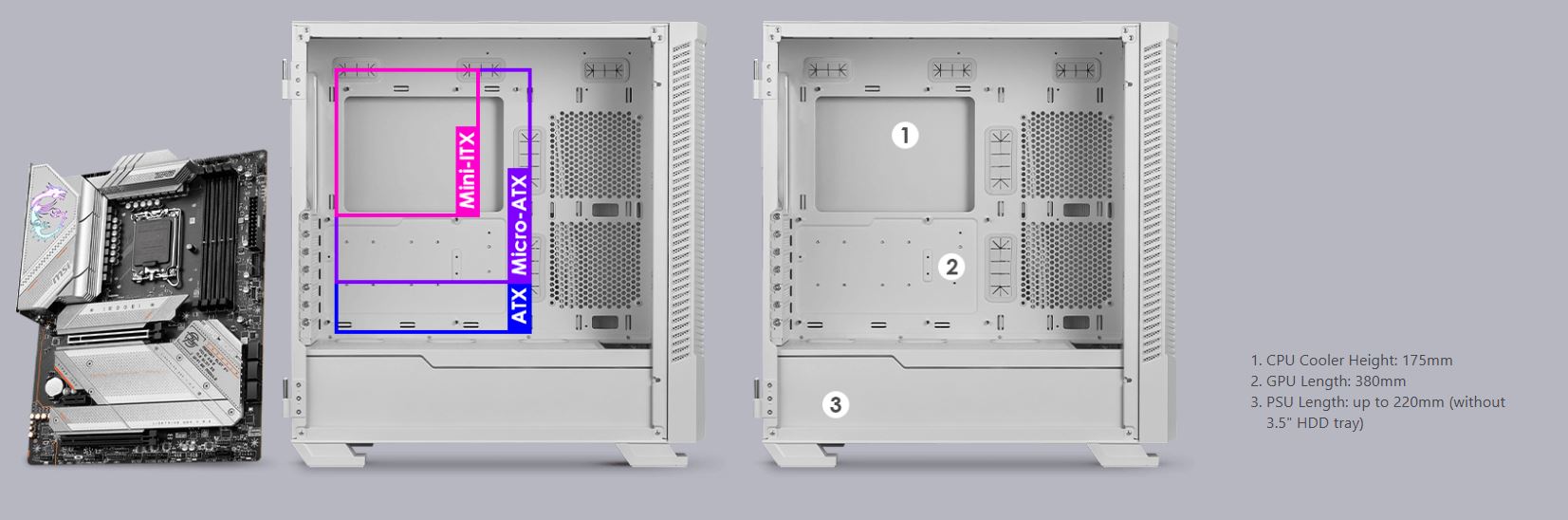 Mini-ITX
Micro-ATX
ATX

1
2
3

1. CPU Cooler Height: 175mm
2. GPU Length: 380mm
3. PSU Length: up to 220mm (without 3.5" HDD tray)