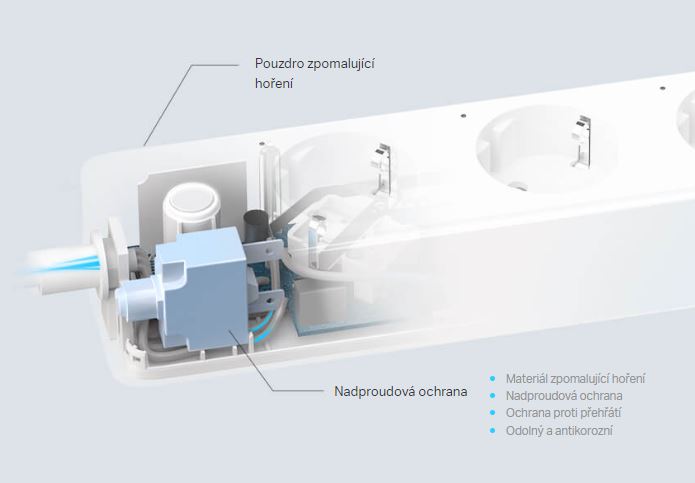 Pouzdro zpomalující hoření

Nadproudová ochrana

- Materiál zpomalující hoření
- Nadproudová ochrana
- Ochrana proti přehřátí
- Odolný a antikorozní