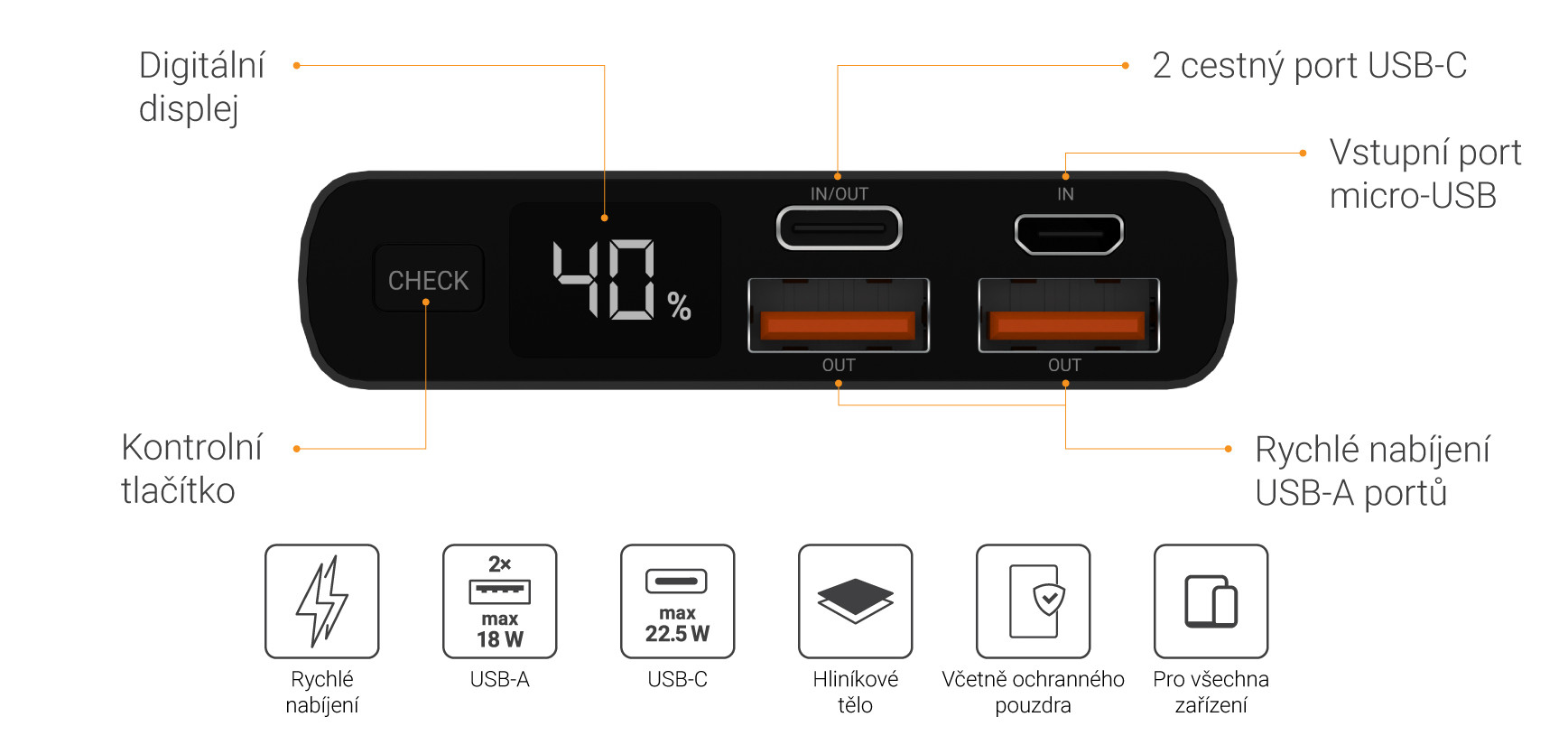 Digitální displej

2 cestný port USB-C

Vstupní port micro-USB

IN/OUT

IN

CHECK

40 %

OUT

OUT

Kontrolní tlačítko

Rychlé nabíjení USB-A portů

Rychlé nabíjení

2×
max
18 W
USB-A

max
22.5 W
USB-C

Hliníkové tělo

Včetně ochranného pouzdra

Pro všechna zařízení